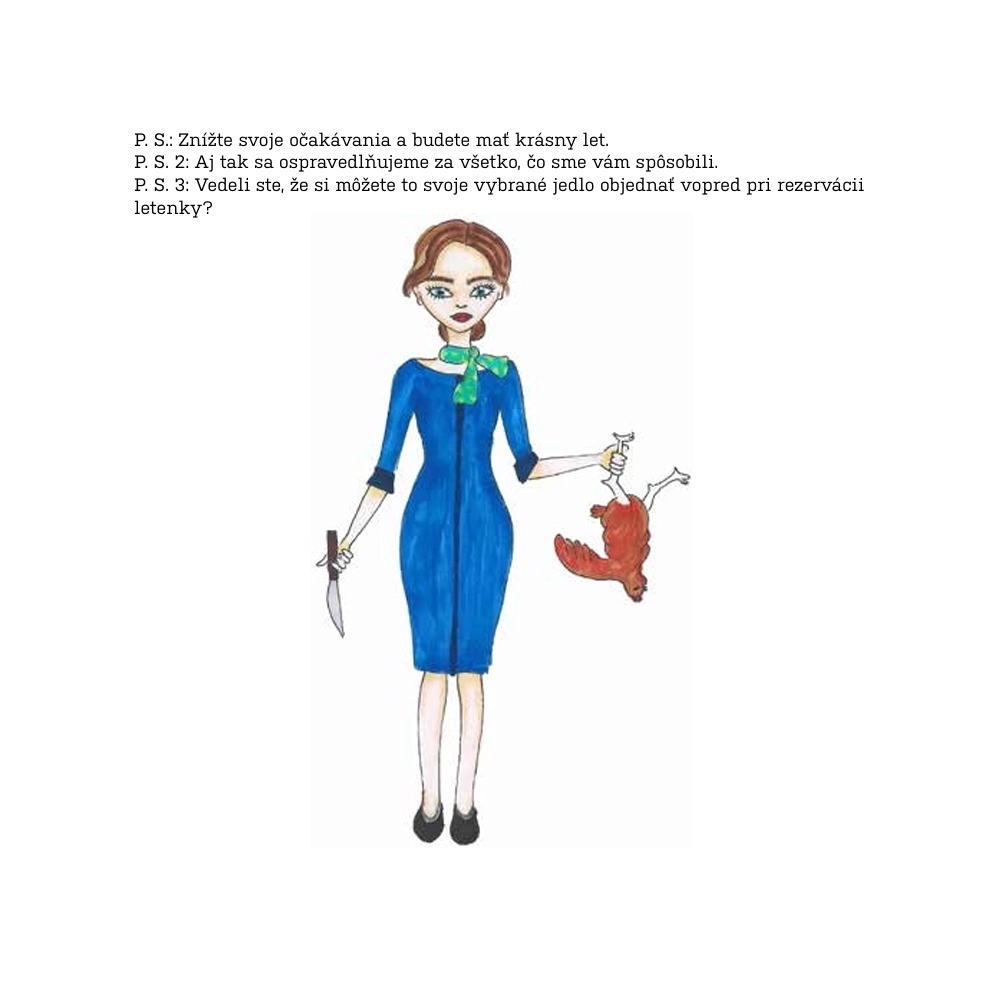 P. S.: Znížte svoje očakávania a budete mať krásny let.
P. S. 2: Aj tak sa ospravedlňujeme za všetko, čo sme vám spôsobili.
P. S. 3: Vedeli ste, že si môžete to svoje vybrané jedlo objednať vopred pri rezervácii letenky?